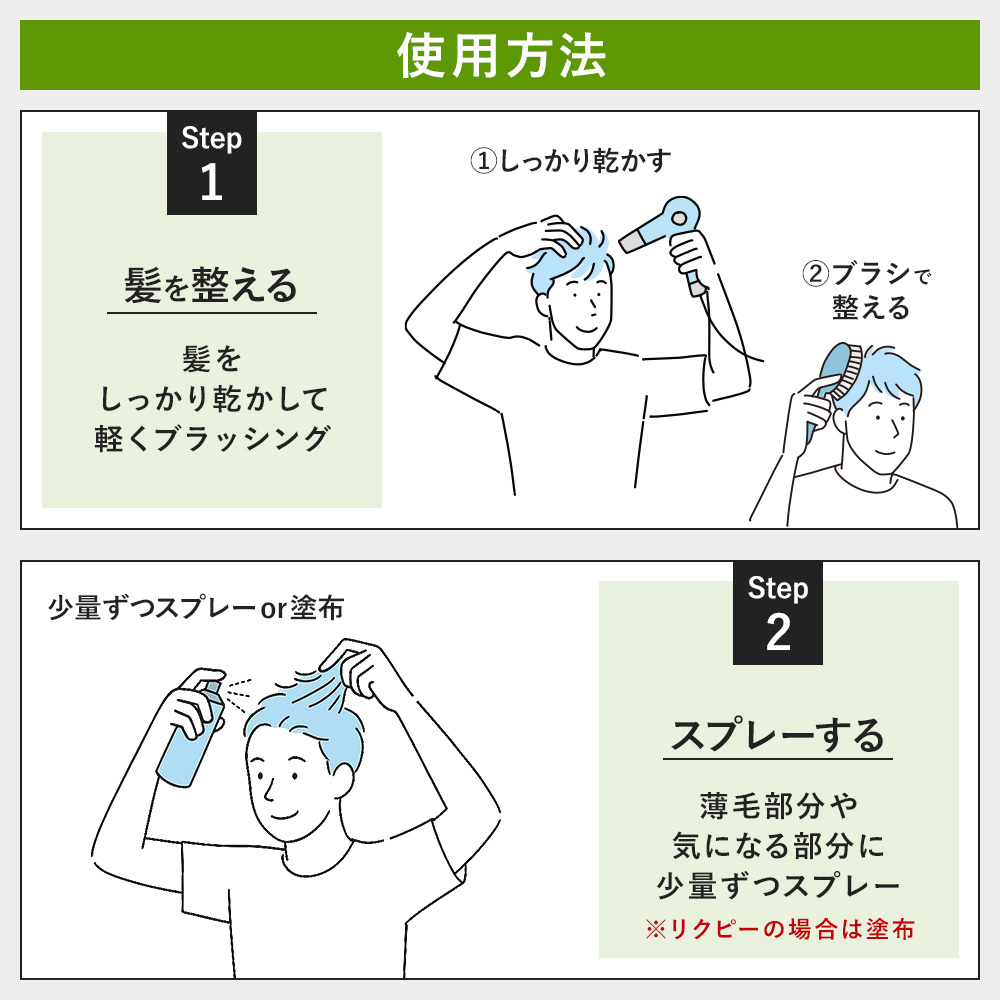 使用方法

Step
1

髪を整える

髪を
しっかり乾かして
軽くブラッシング

①しっかり乾かす

②ブラシで
整える

少量ずつスプレーor塗布

Step
2

スプレーする

薄毛部分や
気になる部分に
少量ずつスプレー

※リクピーの場合は塗布